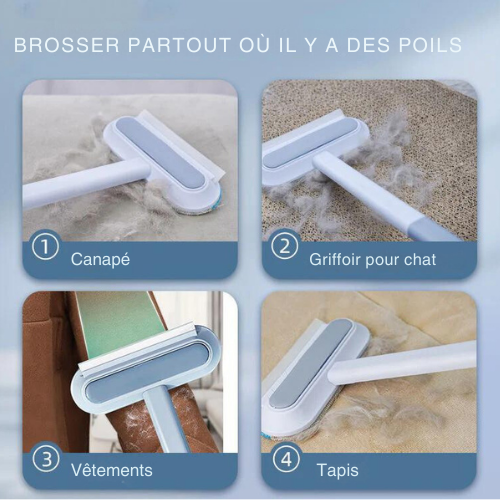 BROSSER PARTOUT OÙ IL Y A DES POILS

① Canapé

② Griffoir pour chat

③ Vêtements

④ Tapis